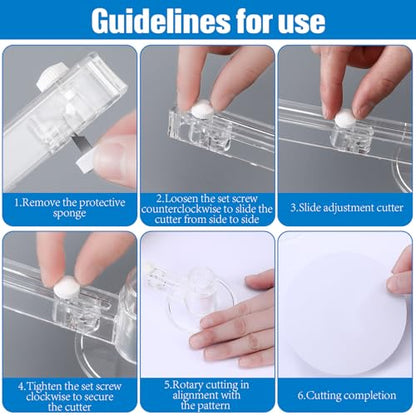 Guidelines for use

1.Remove the protective sponge

2.Loosen the set screw counterclockwise to slide the cutter from side to side

3.Slide adjustment cutter

4.Tighten the set screw clockwise to secure the cutter

5.Rotary cutting in alignment with the pattern

6.Cutting completion