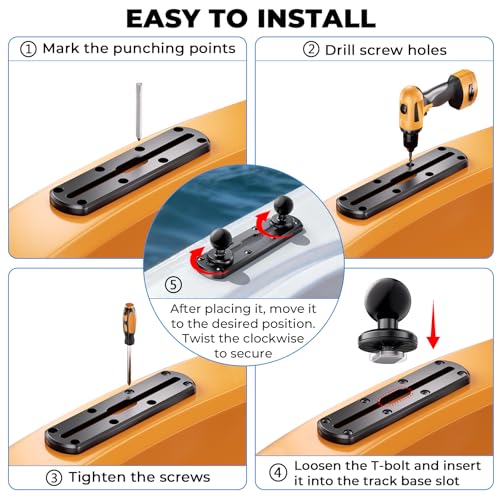 EASY TO INSTALL

① Mark the punching points

② Drill screw holes

⑤

After placing it, move it to the desired position. Twist the clockwise to secure

③ Tighten the screws

④ Loosen the T-bolt and insert it into the track base slot