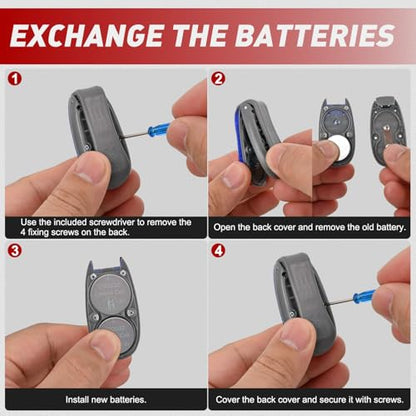 EXCHANGE THE BATTERIES

1

Use the included screwdriver to remove the 4 fixing screws on the back.

2

Open the back cover and remove the old battery.

3

Install new batteries.

4

Cover the back cover and secure it with screws.