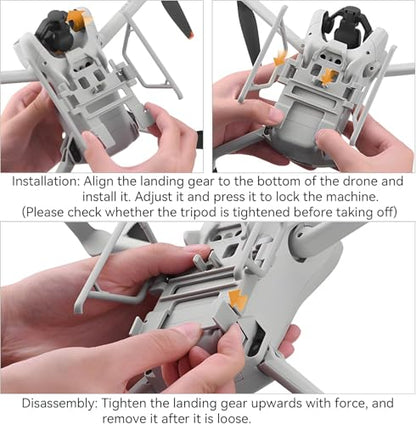 Installation: Align the landing gear to the bottom of the drone and install it. Adjust it and press it to lock the machine. (Please check whether the tripod is tightened before taking off)

Disassembly: Tighten the landing gear upwards with force, and remove it after it is loose.