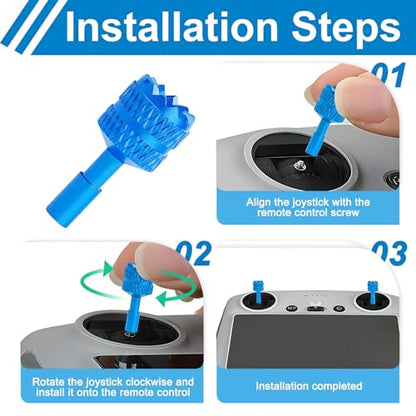 Installation Steps

01

Align the joystick with the remote control screw

02

Rotate the joystick clockwise and install it onto the remote control

03

Installation completed