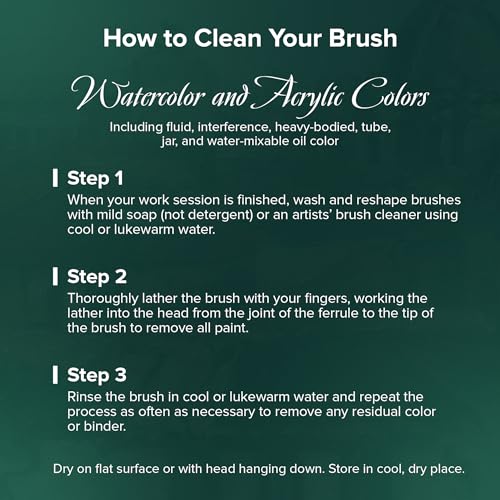 How to Clean Your Brush

Watercolor and Acrylic Colors

Including fluid, interference, heavy-bodied, tube, jar, and water-mixable oil color

Step 1
When your work session is finished, wash and reshape brushes with mild soap (not detergent) or an artists' brush cleaner using cool or lukewarm water.

Step 2
Thoroughly lather the brush with your fingers, working the lather into the head from the joint of the ferrule to the tip of the brush to remove all paint.

Step 3
Rinse the brush in cool or lukewarm water and repeat the process as often as necessary to remove any residual color or binder.

Dry on flat surface or with head hanging down. Store in cool, dry place.