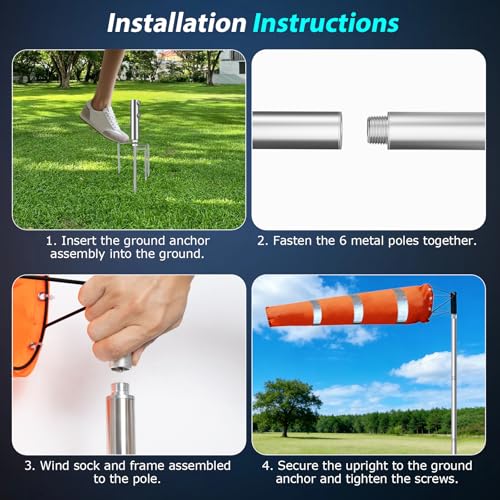 Installation Instructions

1. Insert the ground anchor assembly into the ground.

2. Fasten the 6 metal poles together.

3. Wind sock and frame assembled to the pole.

4. Secure the upright to the ground anchor and tighten the screws.