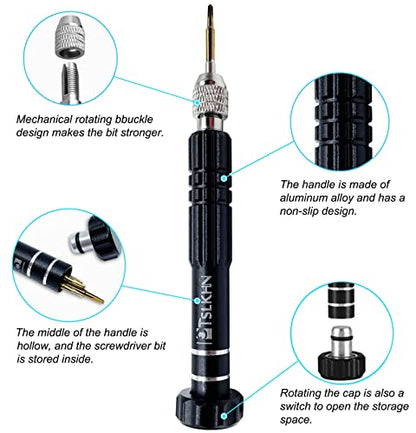 Mechanical rotating bbuckle design makes the bit stronger.

The handle is made of aluminum alloy and has a non-slip design.

TSLKHN

The middle of the handle is hollow, and the screwdriver bit is stored inside.

Rotating the cap is also a switch to open the storage space.