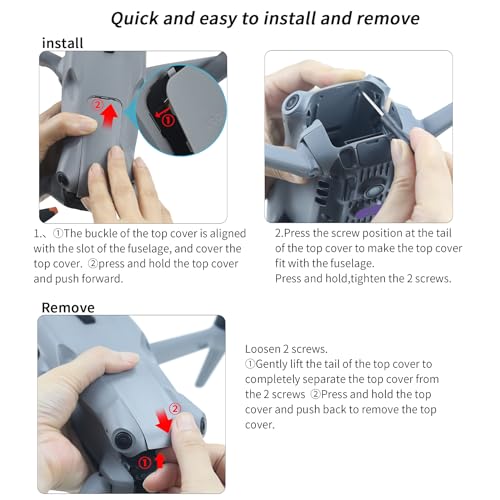 Quick and easy to install and remove

install

②

①

1.、①The buckle of the top cover is aligned with the slot of the fuselage, and cover the top cover. ②press and hold the top cover and push forward.

2.Press the screw position at the tail of the top cover to make the top cover fit with the fuselage.
Press and hold,tighten the 2 screws.

Remove

②

①

Loosen 2 screws.
①Gently lift the tail of the top cover to completely separate the top cover from the 2 screws ②Press and hold the top cover and push back to remove the top cover.