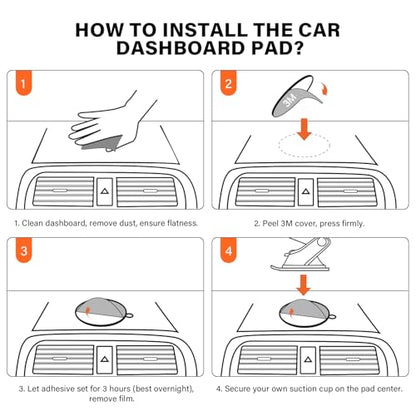 HOW TO INSTALL THE CAR DASHBOARD PAD?

1

1. Clean dashboard, remove dust, ensure flatness.

2

3M

2. Peel 3M cover, press firmly.

3

3. Let adhesive set for 3 hours (best overnight), remove film.

4

4. Secure your own suction cup on the pad center.