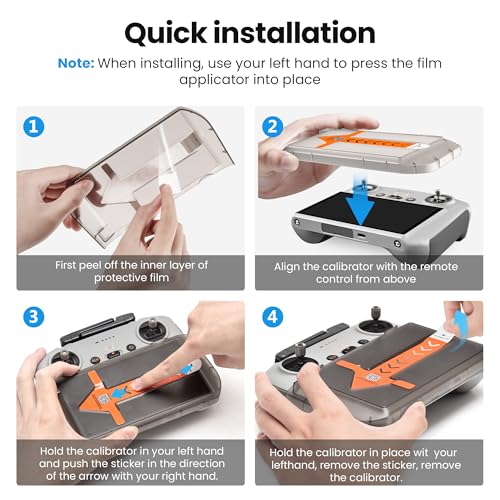 Quick installation

Note: When installing, use your left hand to press the film applicator into place

1

First peel off the inner layer of protective film

2

Align the calibrator with the remote control from above

3

Hold the calibrator in your left hand and push the sticker in the direction of the arrow with your right hand.

4

Hold the calibrator in place wit your lefthand, remove the sticker, remove the calibrator.