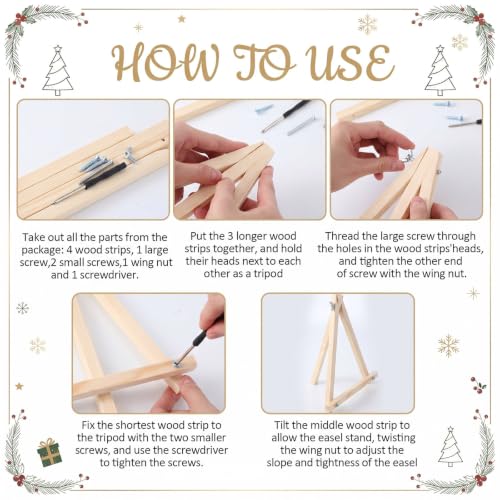 HOW TO USE

Take out all the parts from the package: 4 wood strips, 1 large screw,2 small screws,1 wing nut and 1 screwdriver.

Put the 3 longer wood strips together, and hold their heads next to each other as a tripod

Thread the large screw through the holes in the wood strips'heads, and tighten the other end of screw with the wing nut.

Fix the shortest wood strip to the tripod with the two smaller screws, and use the screwdriver to tighten the screws.

Tilt the middle wood strip to allow the easel stand, twisting the wing nut to adjust the slope and tightness of the easel