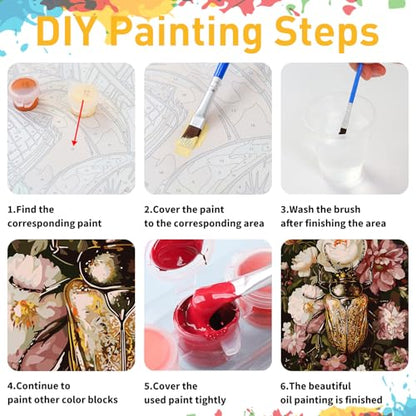 DIY Painting Steps

1.Find the corresponding paint

2.Cover the paint to the corresponding area

3.Wash the brush after finishing the area

4.Continue to paint other color blocks

5.Cover the used paint tightly

6.The beautiful oil painting is finished