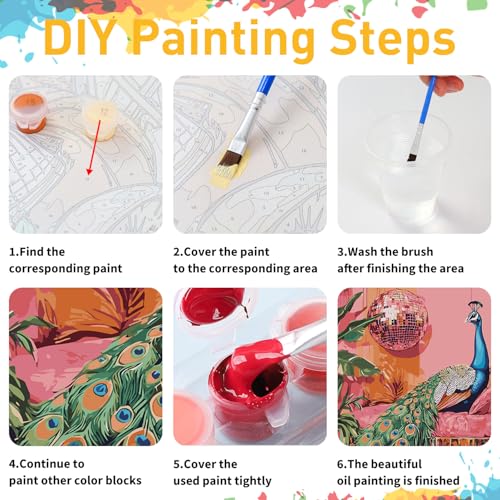 DIY Painting Steps

1.Find the corresponding paint

2.Cover the paint to the corresponding area

3.Wash the brush after finishing the area

4.Continue to paint other color blocks

5.Cover the used paint tightly

6.The beautiful oil painting is finished