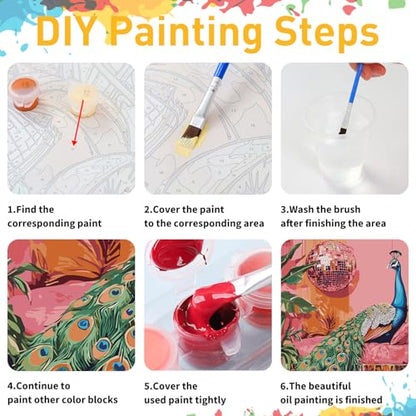 DIY Painting Steps

1.Find the corresponding paint

2.Cover the paint to the corresponding area

3.Wash the brush after finishing the area

4.Continue to paint other color blocks

5.Cover the used paint tightly

6.The beautiful oil painting is finished