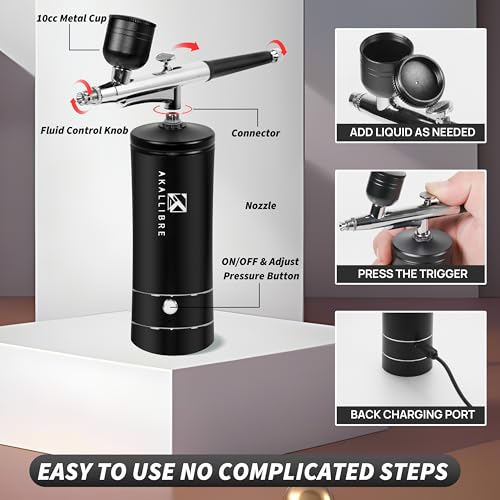 10cc Metal Cup

Fluid Control Knob

Connector

AKALLIBRE

Nozzle

ON/OFF & Adjust Pressure Button

ADD LIQUID AS NEEDED

PRESS THE TRIGGER

BACK CHARGING PORT

EASY TO USE NO COMPLICATED STEPS