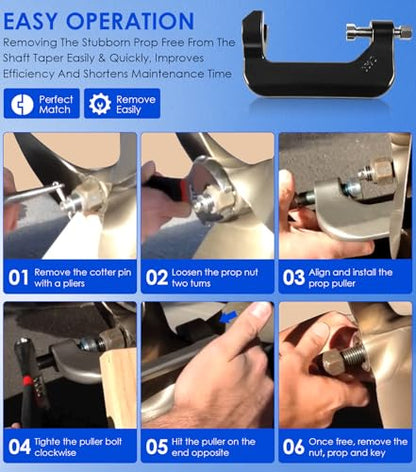 EASY OPERATION

Removing The Stubborn Prop Free From The Shaft Taper Easily & Quickly, Improves Efficiency And Shortens Maintenance Time

Perfect Match

Remove Easily

01 Remove the cotter pin with a pliers

02 Loosen the prop nut two turns

03 Align and install the prop puller

04 Tighte the puller bolt clockwise

05 Hit the puller on the end opposite

06 Once free, remove the nut, prop and key