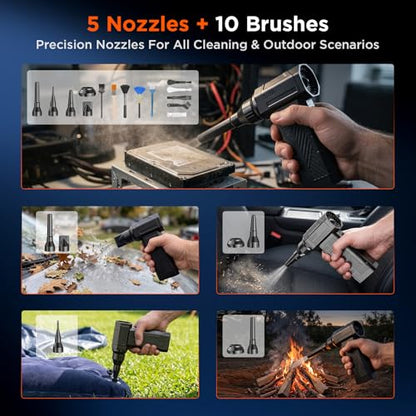 5 Nozzles + 10 Brushes
Precision Nozzles For All Cleaning & Outdoor Scenarios