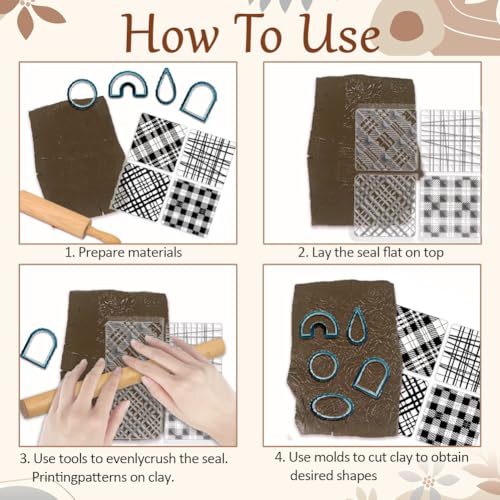 How To Use

1. Prepare materials

2. Lay the seal flat on top

3. Use tools to evenlycrush the seal. Printingpatterns on clay.

4. Use molds to cut clay to obtain desired shapes