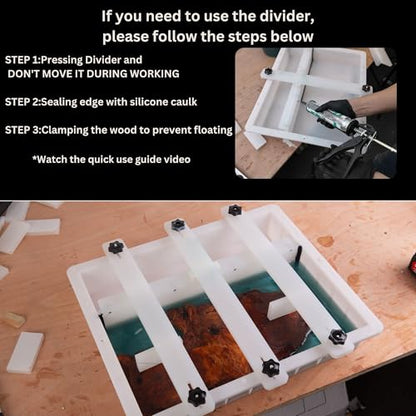 If you need to use the divider, please follow the steps below

STEP 1:Pressing Divider and DON'T MOVE IT DURING WORKING

STEP 2:Sealing edge with silicone caulk

STEP 3:Clamping the wood to prevent floating

*Watch the quick use guide video