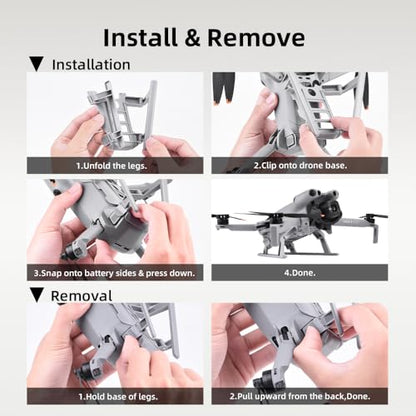 Install & Remove

▼ Installation

1.Unfold the legs.

2.Clip onto drone base.

3.Snap onto battery sides & press down.

4.Done.

▼ Removal

1.Hold base of legs.

2.Pull upward from the back,Done.