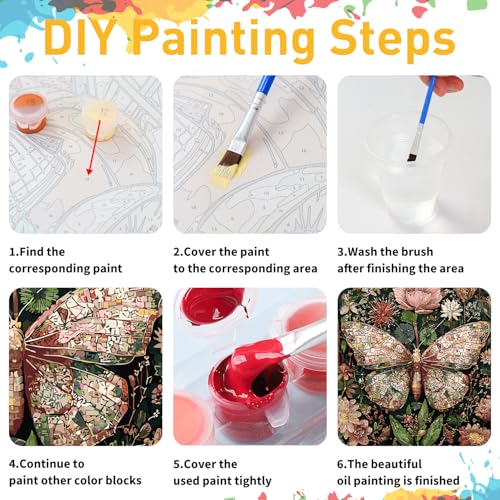 DIY Painting Steps

1.Find the corresponding paint

2.Cover the paint to the corresponding area

3.Wash the brush after finishing the area

4.Continue to paint other color blocks

5.Cover the used paint tightly

6.The beautiful oil painting is finished