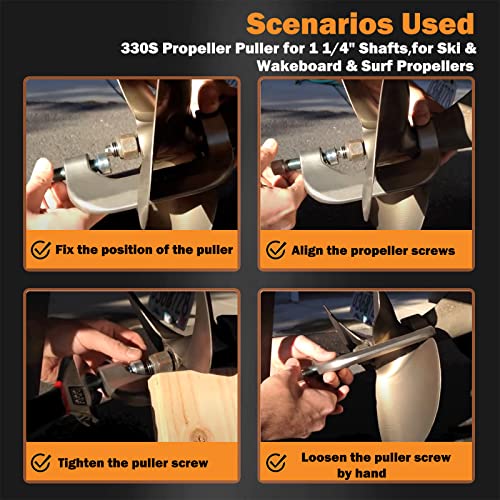 Scenarios Used

330S Propeller Puller for 1 1/4" Shafts,for Ski & Wakeboard & Surf Propellers

Fix the position of the puller

Align the propeller screws

Tighten the puller screw

Loosen the puller screw by hand