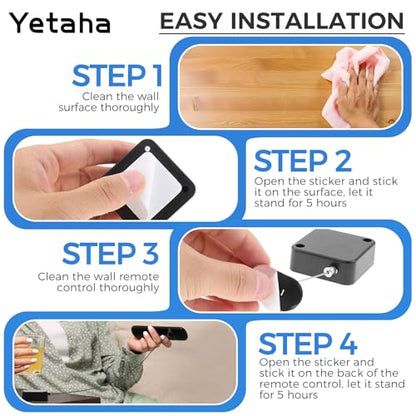 Yetaha

EASY INSTALLATION

STEP 1
Clean the wall surface thoroughly

STEP 2
Open the sticker and stick it on the surface, let it stand for 5 hours

STEP 3
Clean the wall remote control thoroughly

STEP 4
Open the sticker and stick it on the back of the remote control, let it stand for 5 hours