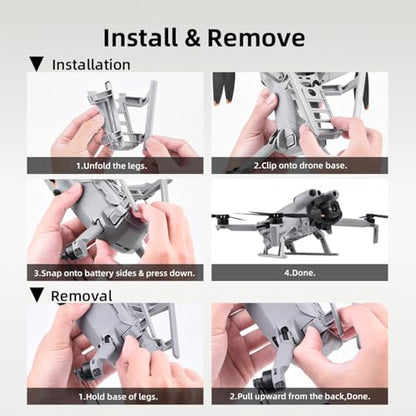 Install & Remove

▼ Installation

1.Unfold the legs.

2.Clip onto drone base.

3.Snap onto battery sides & press down.

4.Done.

▼ Removal

1.Hold base of legs.

2.Pull upward from the back,Done.