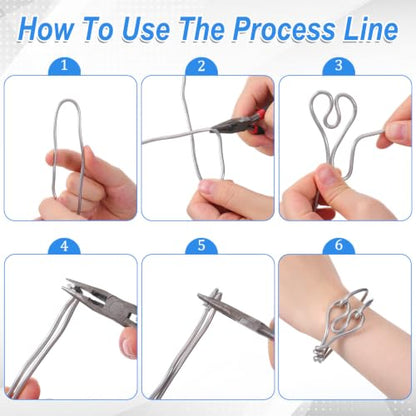 How To Use The Process Line

1

2

3

4

5

6