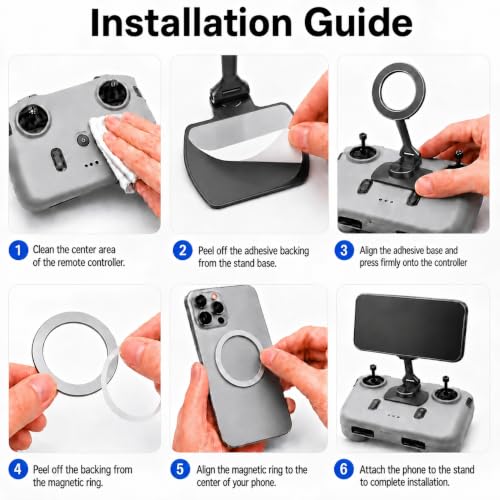 Installation Guide

1 Clean the center area of the remote controller.

2 Peel off the adhesive backing from the stand base.

3 Align the adhesive base and press firmly onto the controller

4 Peel off the backing from the magnetic ring.

5 Align the magnetic ring to the center of your phone.

6 Attach the phone to the stand to complete installation.