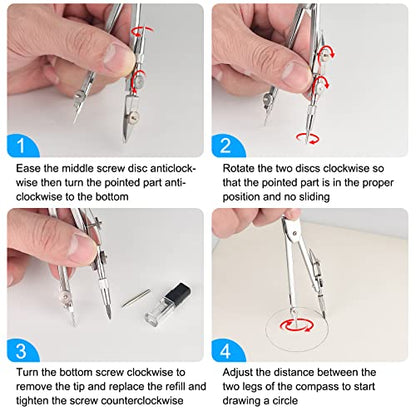 1

Ease the middle screw disc anticlockwise then turn the pointed part anticlockwise to the bottom

2

Rotate the two discs clockwise so that the pointed part is in the proper position and no sliding

3

Turn the bottom screw clockwise to remove the tip and replace the refill and tighten the screw counterclockwise

4

Adjust the distance between the two legs of the compass to start drawing a circle