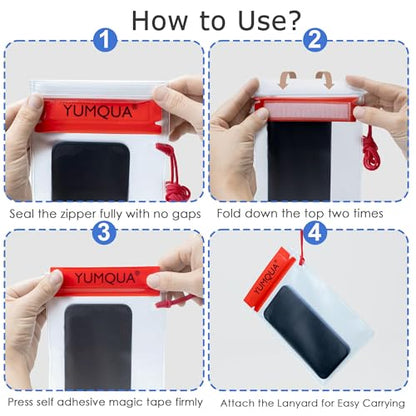 How to Use?

1

YUMQUA®

Seal the zipper fully with no gaps

2

Fold down the top two times

3

YUMQUA®

Press self adhesive magic tape firmly

4

YUMQUA®

Attach the Lanyard for Easy Carrying