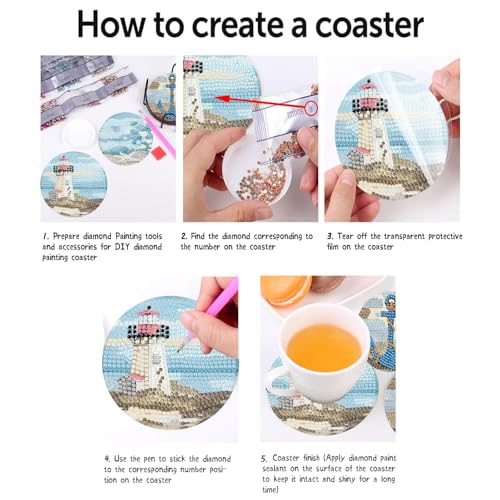 How to create a coaster

1. Prepare diamond Painting tools and accessories for DIY diamond painting coaster

2. Find the diamond corresponding to the number on the coaster

3. Tear off the transparent protective film on the coaster

4. Use the pen to stick the diamond to the corresponding number position on the coaster

5. Coaster finish (Apply diamond paint sealant on the surface of the coaster to keep it intact and shiny for a long time)