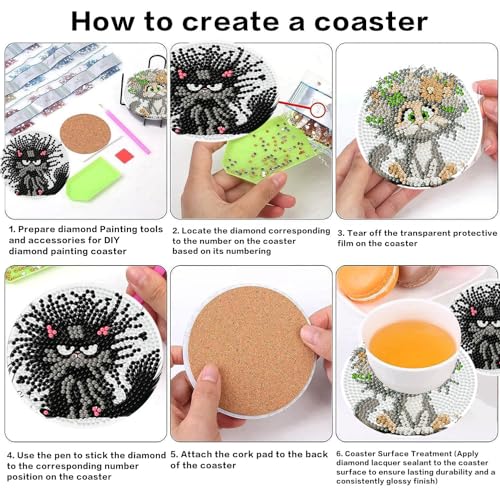 How to create a coaster

1. Prepare diamond Painting tools and accessories for DIY diamond painting coaster

2. Locate the diamond corresponding to the number on the coaster based on its numbering

3. Tear off the transparent protective film on the coaster

4. Use the pen to stick the diamond to the corresponding number position on the coaster

5. Attach the cork pad to the back of the coaster

6. Coaster Surface Treatment (Apply diamond lacquer sealant to the coaster surface to ensure lasting durability and a consistently glossy finish)