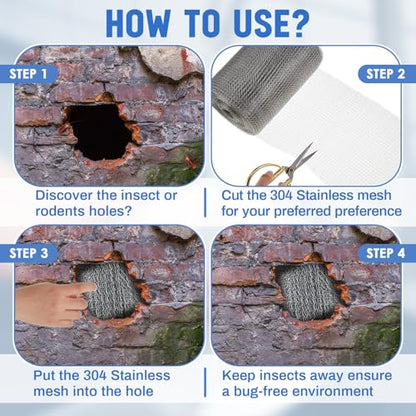 HOW TO USE?

STEP 1

Discover the insect or rodents holes?

STEP 2

Cut the 304 Stainless mesh for your preferred preference

STEP 3

Put the 304 Stainless mesh into the hole

STEP 4

Keep insects away ensure a bug-free environment