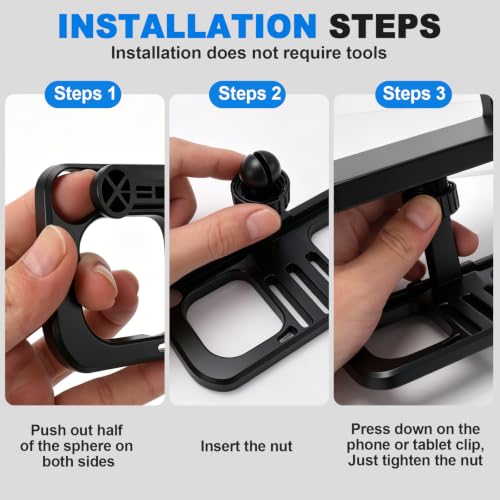 INSTALLATION STEPS
Installation does not require tools

Steps 1

Steps 2

Steps 3

Push out half of the sphere on both sides

Insert the nut

Press down on the phone or tablet clip, Just tighten the nut