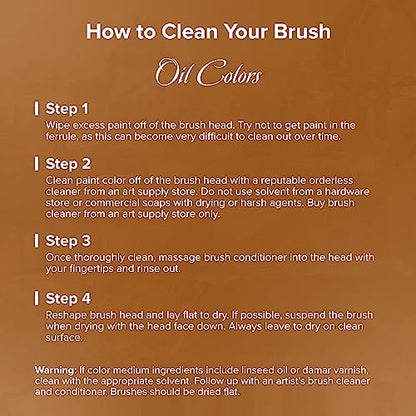 How to Clean Your Brush

Oil Colors

Step 1
Wipe excess paint off of the brush head. Try not to get paint in the ferrule, as this can become very difficult to clean out over time.

Step 2
Clean paint color off of the brush head with a reputable orderless cleaner from an art supply store. Do not use solvent from a hardware store or commercial soaps with drying or harsh agents. Buy brush cleaner from an art supply store only.

Step 3
Once thoroughly clean, massage brush conditioner into the head with your fingertips and rinse out.

Step 4
Reshape brush head and lay flat to dry. If possible, suspend the brush when drying with the head face down. Always leave to dry on clean surface.

Warning: If color medium ingredients include linseed oil or damar varnish, clean with the appropriate solvent. Follow up with an artist's brush cleaner and conditioner. Brushes should be dried flat.