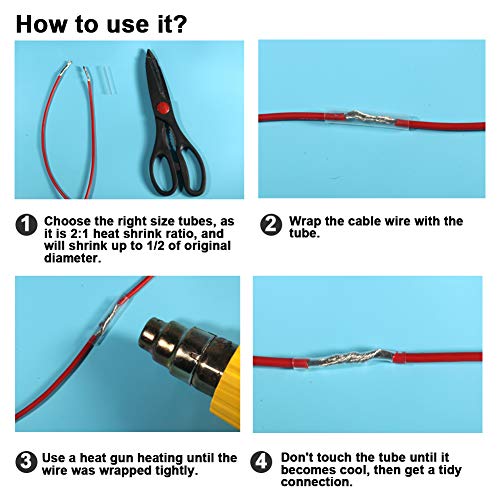 How to use it?

1 Choose the right size tubes, as it is 2:1 heat shrink ratio, and will shrink up to 1/2 of original diameter.

2 Wrap the cable wire with the tube.

3 Use a heat gun heating until the wire was wrapped tightly.

4 Don't touch the tube until it becomes cool, then get a tidy connection.