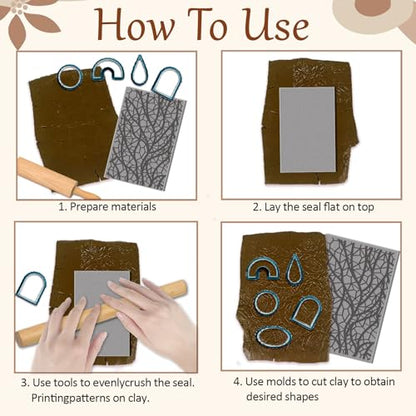 How To Use

1. Prepare materials

2. Lay the seal flat on top

3. Use tools to evenlycrush the seal. Printingpatterns on clay.

4. Use molds to cut clay to obtain desired shapes