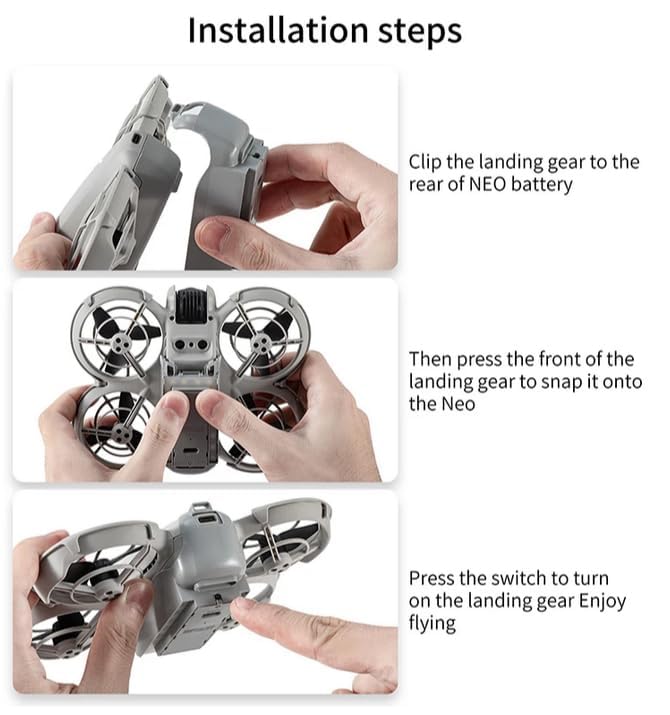 Installation steps

Clip the landing gear to the rear of NEO battery

Then press the front of the landing gear to snap it onto the Neo

Press the switch to turn on the landing gear Enjoy flying