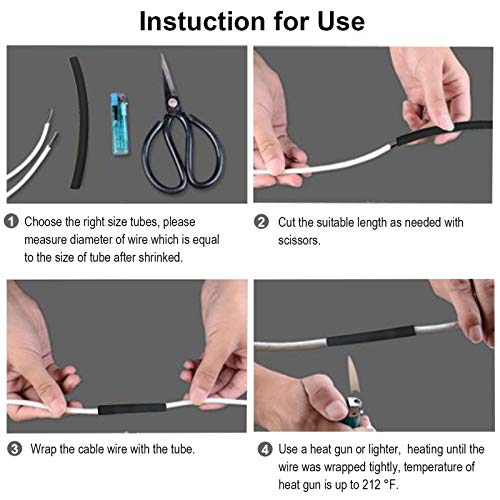 Instuction for Use

1 Choose the right size tubes, please measure diameter of wire which is equal to the size of tube after shrinked.

2 Cut the suitable length as needed with scissors.

3 Wrap the cable wire with the tube.

4 Use a heat gun or lighter, heating until the wire was wrapped tightly, temperature of heat gun is up to 212 °F.