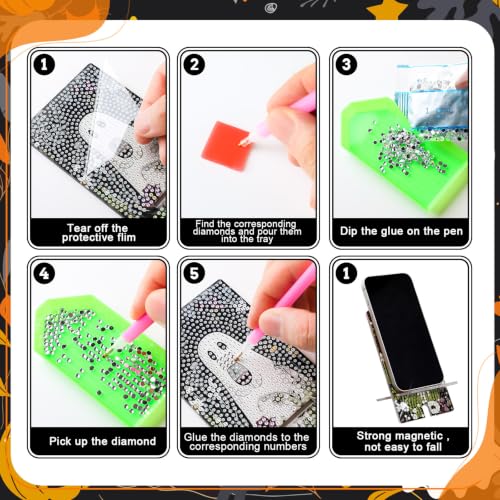 1
Tear off the protective flim

2
Find the corresponding diamonds and pour them into the tray

3
Dip the glue on the pen

4
Pick up the diamond

5
Glue the diamonds to the corresponding numbers

1
Strong magnetic , not easy to fall