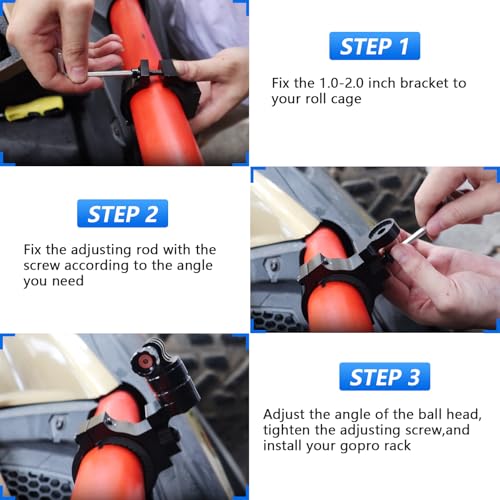 STEP 1

Fix the 1.0-2.0 inch bracket to your roll cage

STEP 2

Fix the adjusting rod with the screw according to the angle you need

STEP 3

Adjust the angle of the ball head, tighten the adjusting screw,and install your gopro rack