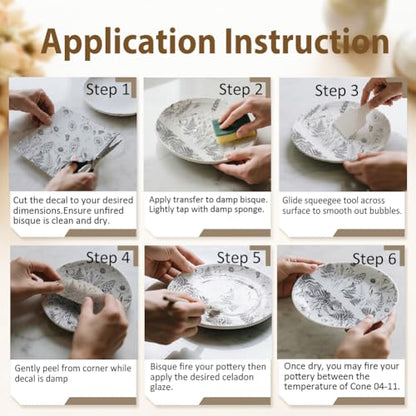 Application Instruction

Step 1

Cut the decal to your desired dimensions.Ensure unfired bisque is clean and dry.

Step 2

Apply transfer to damp bisque. Lightly tap with damp sponge.

Step 3

Glide squeegee tool across surface to smooth out bubbles.

Step 4

Gently peel from corner while decal is damp

Step 5

Bisque fire your pottery then apply the desired celadon glaze.

Step 6

Once dry, you may fire your pottery between the temperature of Cone 04-11.