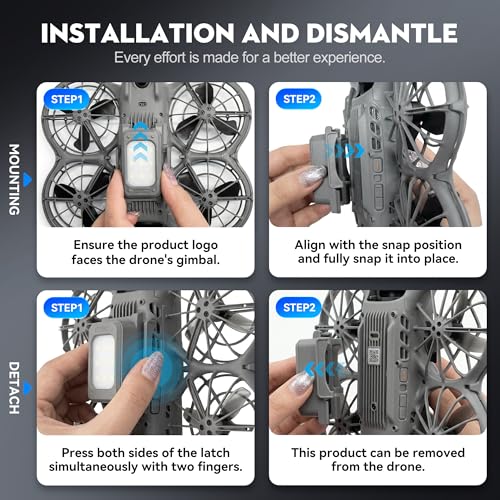 INSTALLATION AND DISMANTLE
Every effort is made for a better experience.

MOUNTING

STEP1
Ensure the product logo faces the drone's gimbal.

STEP2
Align with the snap position and fully snap it into place.

DETACH

STEP1
Press both sides of the latch simultaneously with two fingers.

STEP2
This product can be removed from the drone.