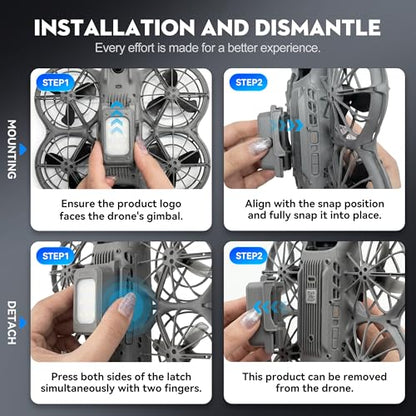 INSTALLATION AND DISMANTLE
Every effort is made for a better experience.

MOUNTING

STEP1
Ensure the product logo faces the drone's gimbal.

STEP2
Align with the snap position and fully snap it into place.

DETACH

STEP1
Press both sides of the latch simultaneously with two fingers.

STEP2
This product can be removed from the drone.