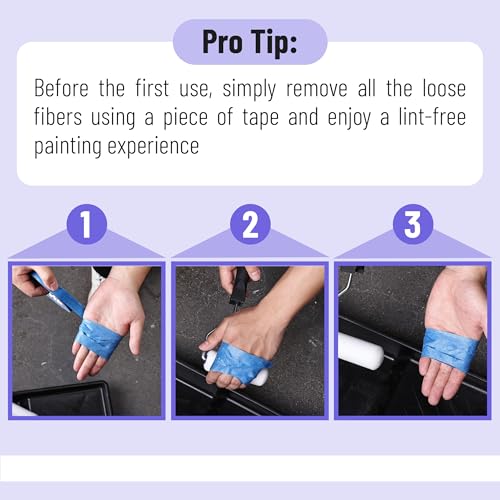 Pro Tip:

Before the first use, simply remove all the loose fibers using a piece of tape and enjoy a lint-free painting experience

1

2

3