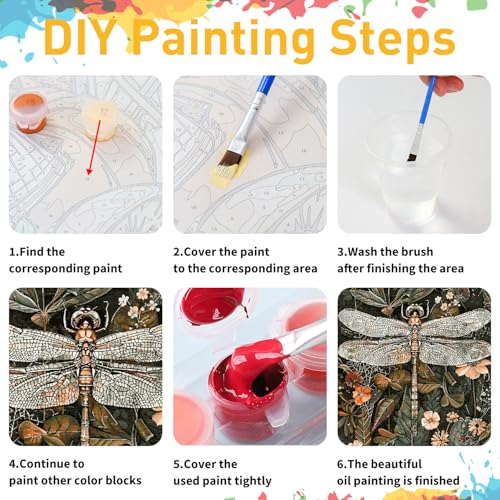 DIY Painting Steps

1.Find the corresponding paint

2.Cover the paint to the corresponding area

3.Wash the brush after finishing the area

4.Continue to paint other color blocks

5.Cover the used paint tightly

6.The beautiful oil painting is finished