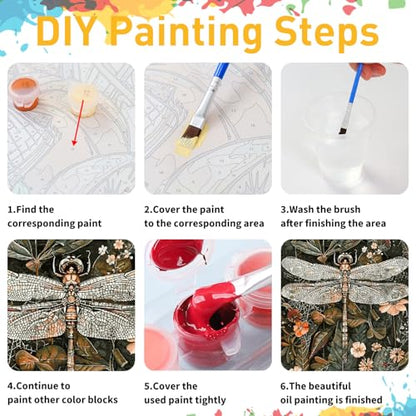 DIY Painting Steps

1.Find the corresponding paint

2.Cover the paint to the corresponding area

3.Wash the brush after finishing the area

4.Continue to paint other color blocks

5.Cover the used paint tightly

6.The beautiful oil painting is finished