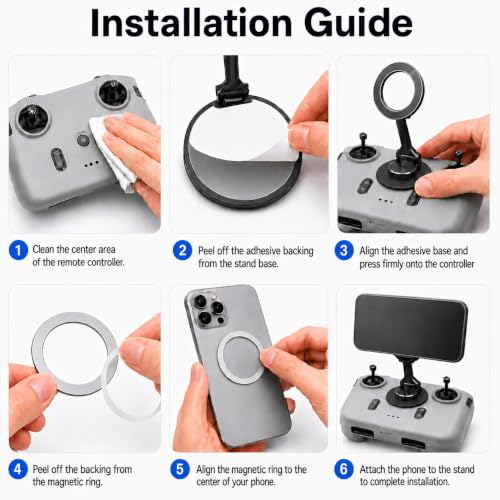 Installation Guide

1 Clean the center area of the remote controller.

2 Peel off the adhesive backing from the stand base.

3 Align the adhesive base and press firmly onto the controller

4 Peel off the backing from the magnetic ring.

5 Align the magnetic ring to the center of your phone.

6 Attach the phone to the stand to complete installation.