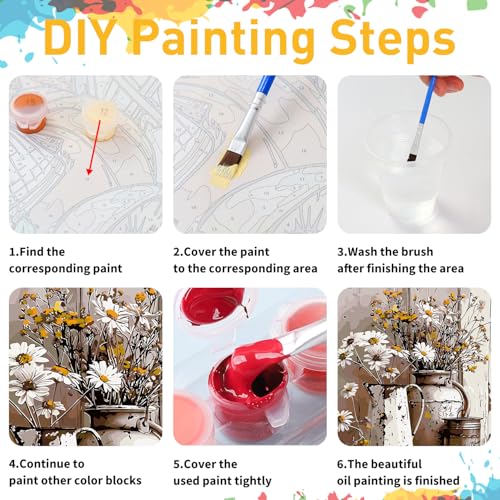 DIY Painting Steps

1.Find the corresponding paint

2.Cover the paint to the corresponding area

3.Wash the brush after finishing the area

4.Continue to paint other color blocks

5.Cover the used paint tightly

6.The beautiful oil painting is finished