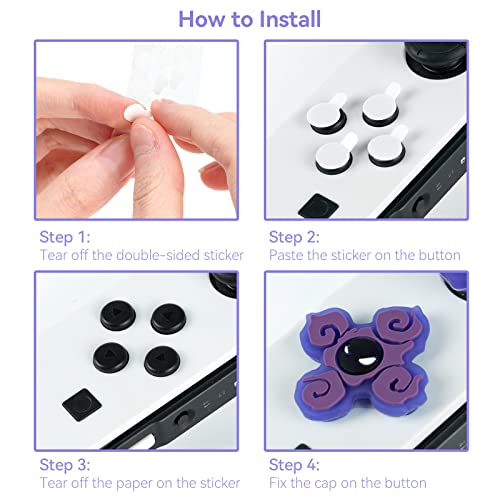 How to Install

Step 1:
Tear off the double-sided sticker

Step 2:
Paste the sticker on the button

Step 3:
Tear off the paper on the sticker

Step 4:
Fix the cap on the button