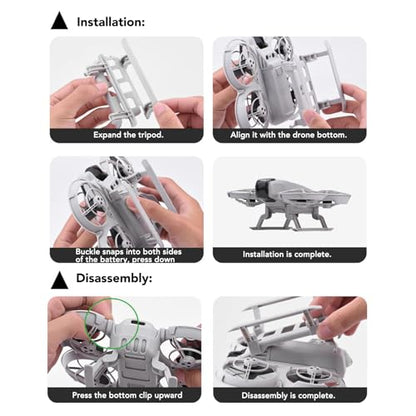 Installation:

Expand the tripod.

Align it with the drone bottom.

Buckle snaps into both sides of the battery, press down

Installation is complete.

Disassembly:

Press the bottom clip upward

Disassembly is complete.